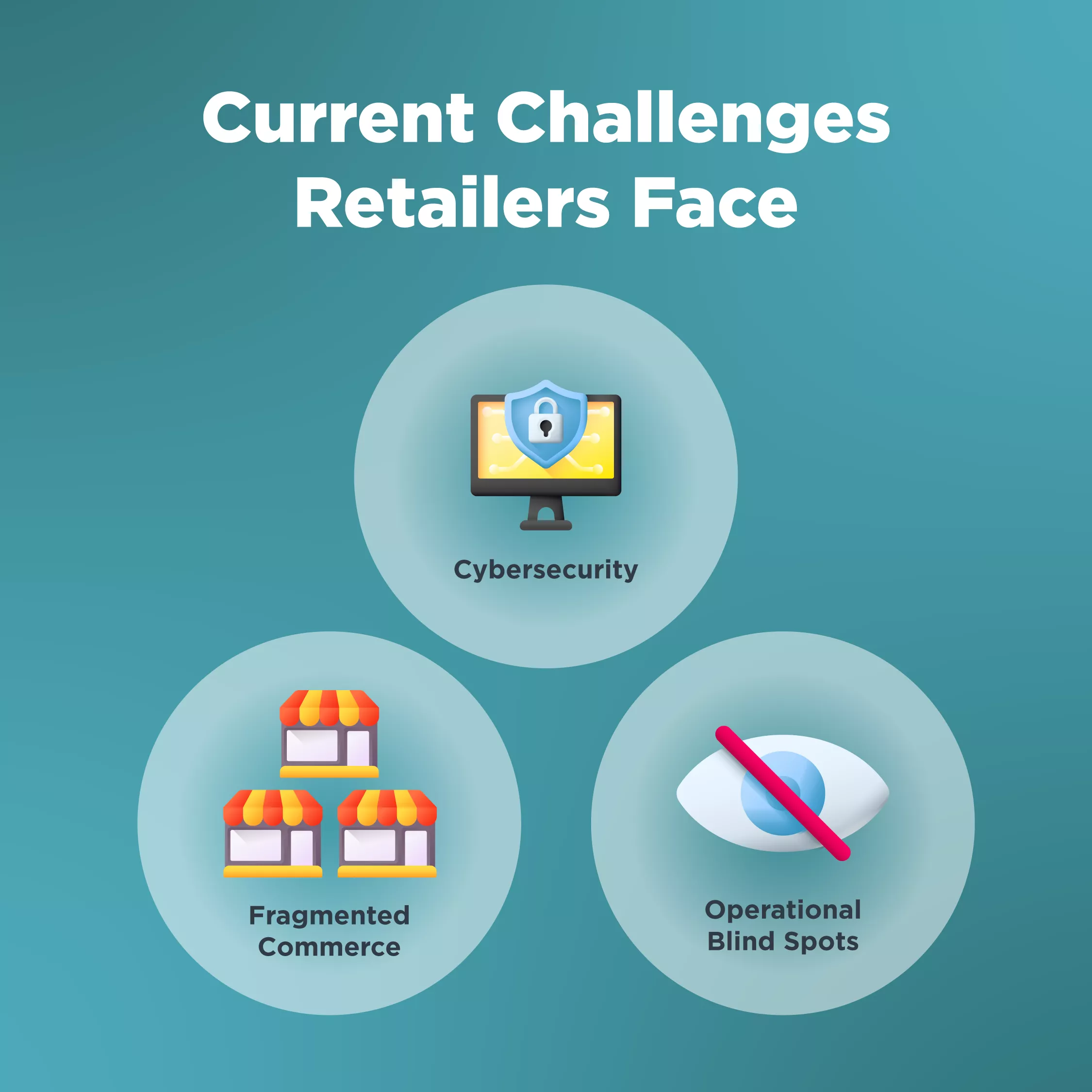 Current Challenges Retailers Face

Cybersecurity

Fragmented Commerce

Operational Blind Spots