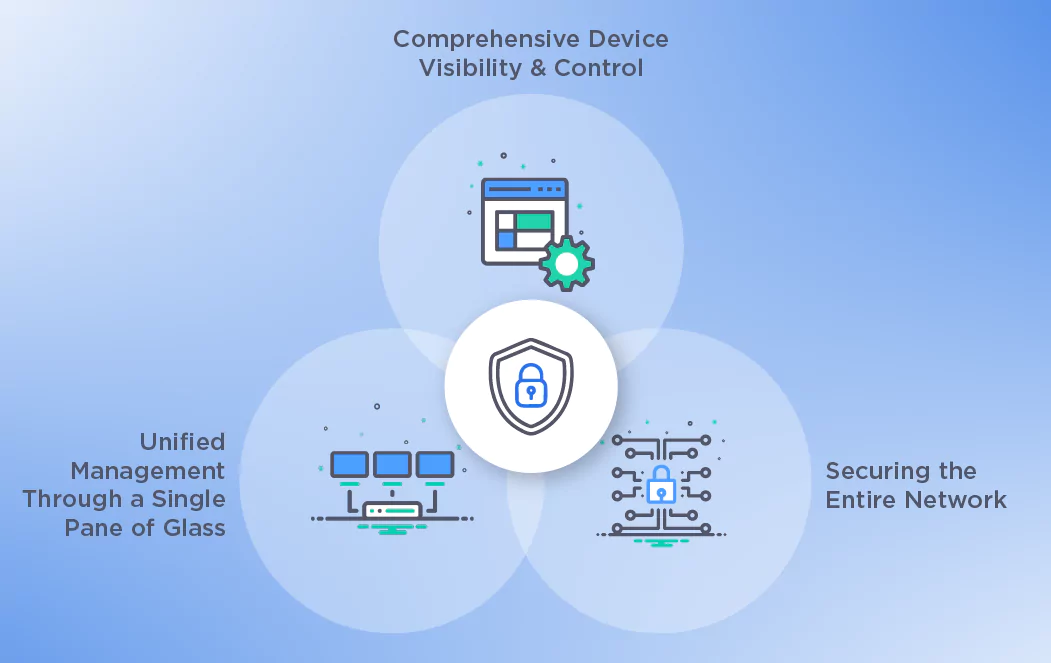 Comprehensive Device Visibility & Control

Unified Management Through a Single Pane of Glass

Securing the Entire Network