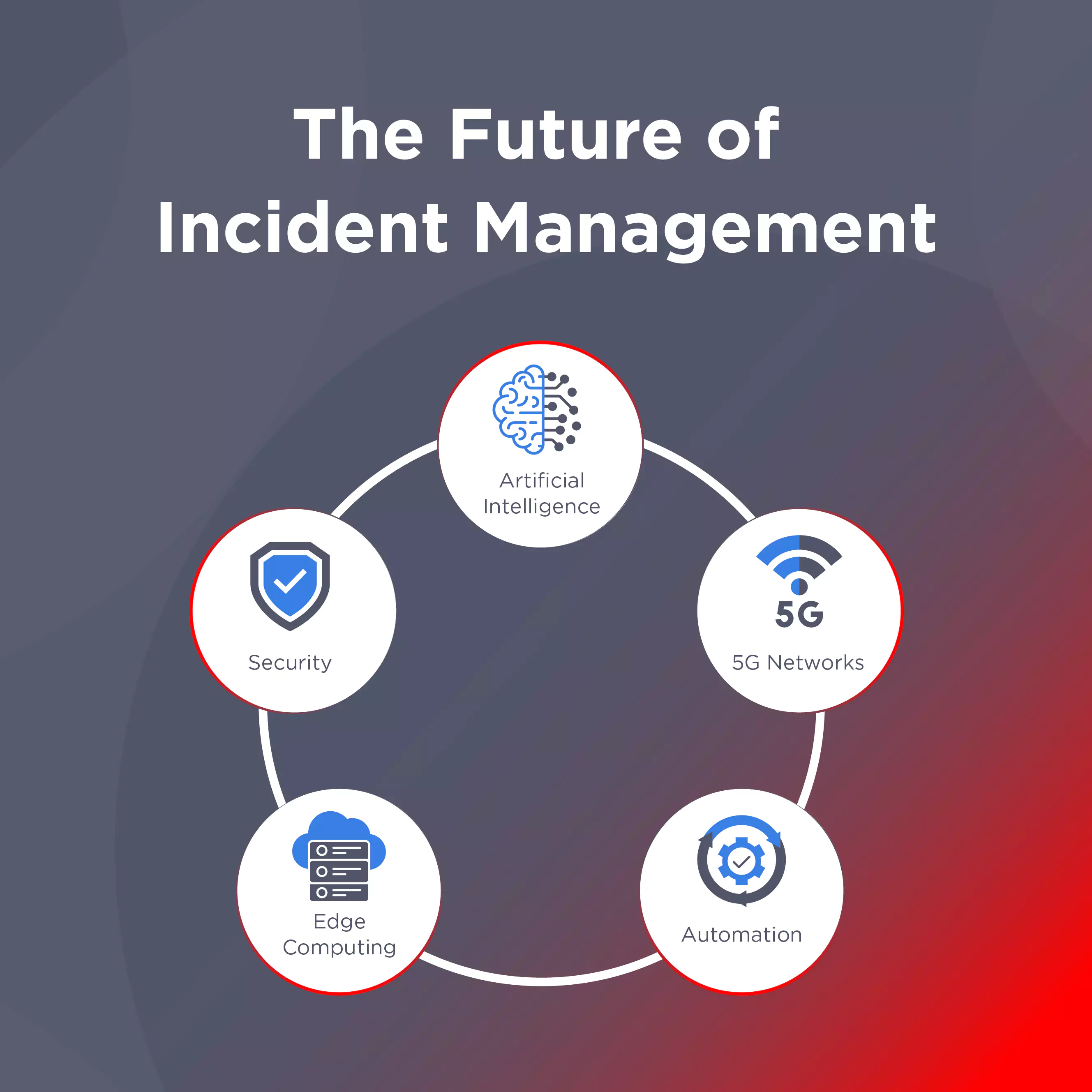 The Future of
Incident Management

Artificial Intelligence

5G

5G Networks

Automation

Edge Computing

Security